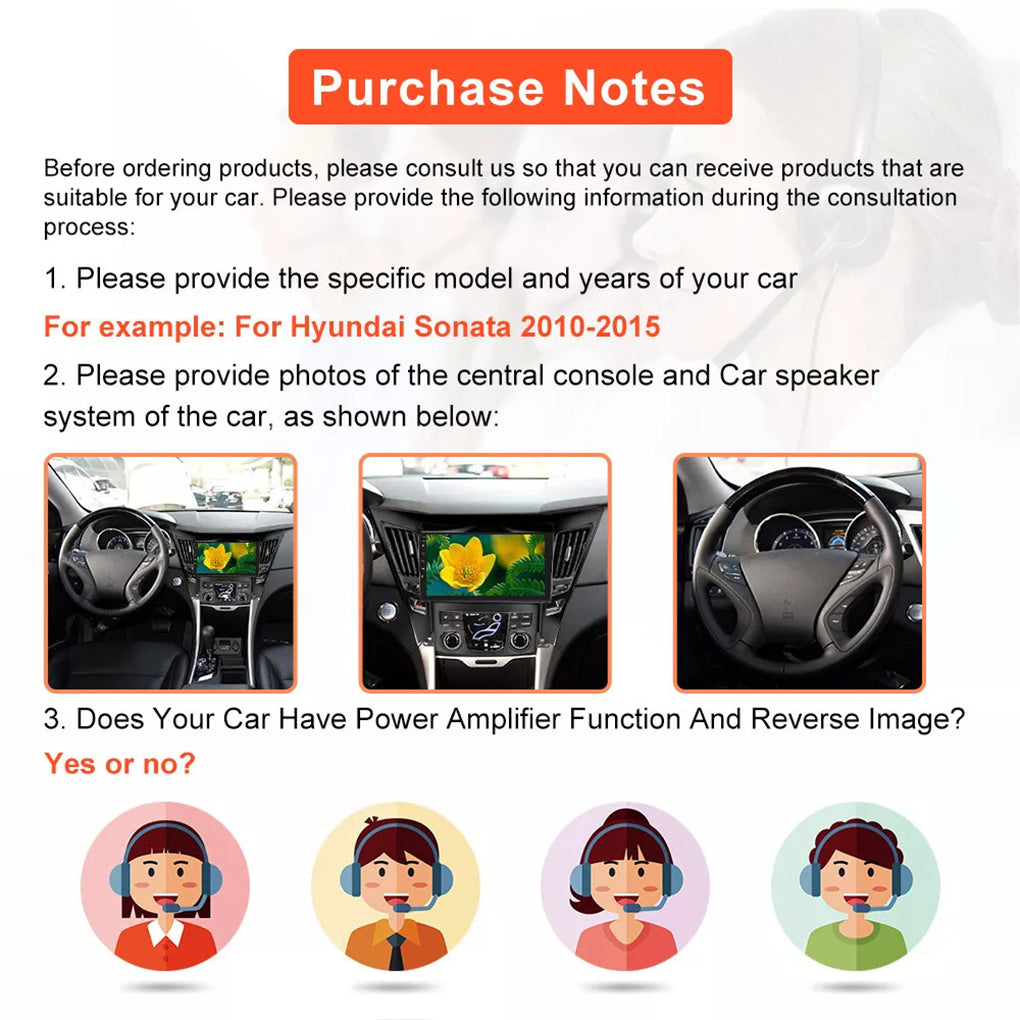 Purchase Notes

Before ordering products, please consult us so that you can receive products that are suitable for your car. Please provide the following information during the consultation process:

1. Please provide the specific model and years of your car

For example: For Hyundai Sonata 2010-2015

2. Please provide photos of the central console and Car speaker system of the car, as shown below:

3. Does Your Car Have Power Amplifier Function And Reverse Image?

Yes or no?