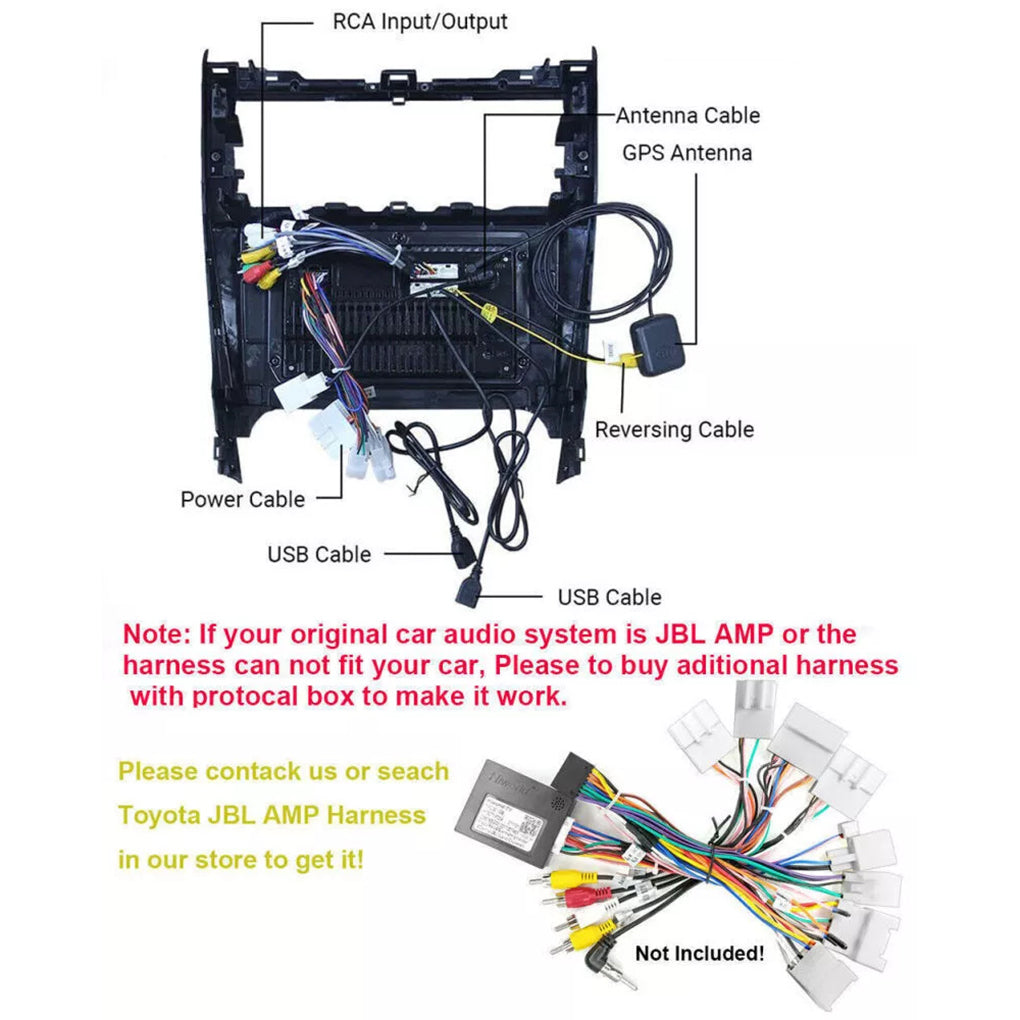 RCA Input/Output

Antenna Cable

GPS Antenna

Reversing Cable

Power Cable

USB Cable

USB Cable

Note: If your original car audio system is JBL AMP or the harness can not fit your car, Please to buy aditional harness with protocal box to make it work.

Please contack us or seach Toyota JBL AMP Harness in our store to get it!

Not Included!