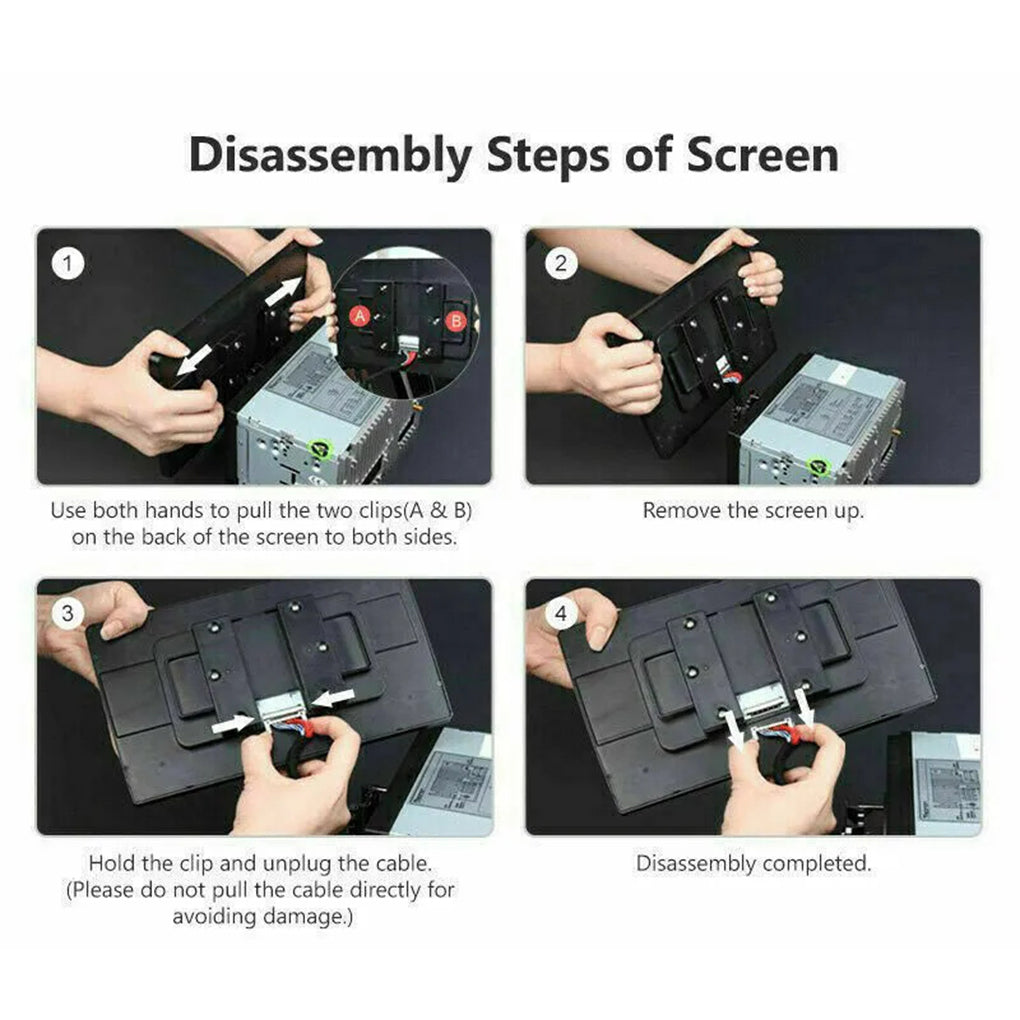 Disassembly Steps of Screen

1

A

B

Use both hands to pull the two clips(A & B) on the back of the screen to both sides.

2

Remove the screen up.

3

Hold the clip and unplug the cable. (Please do not pull the cable directly for avoiding damage.)

4

Disassembly completed.