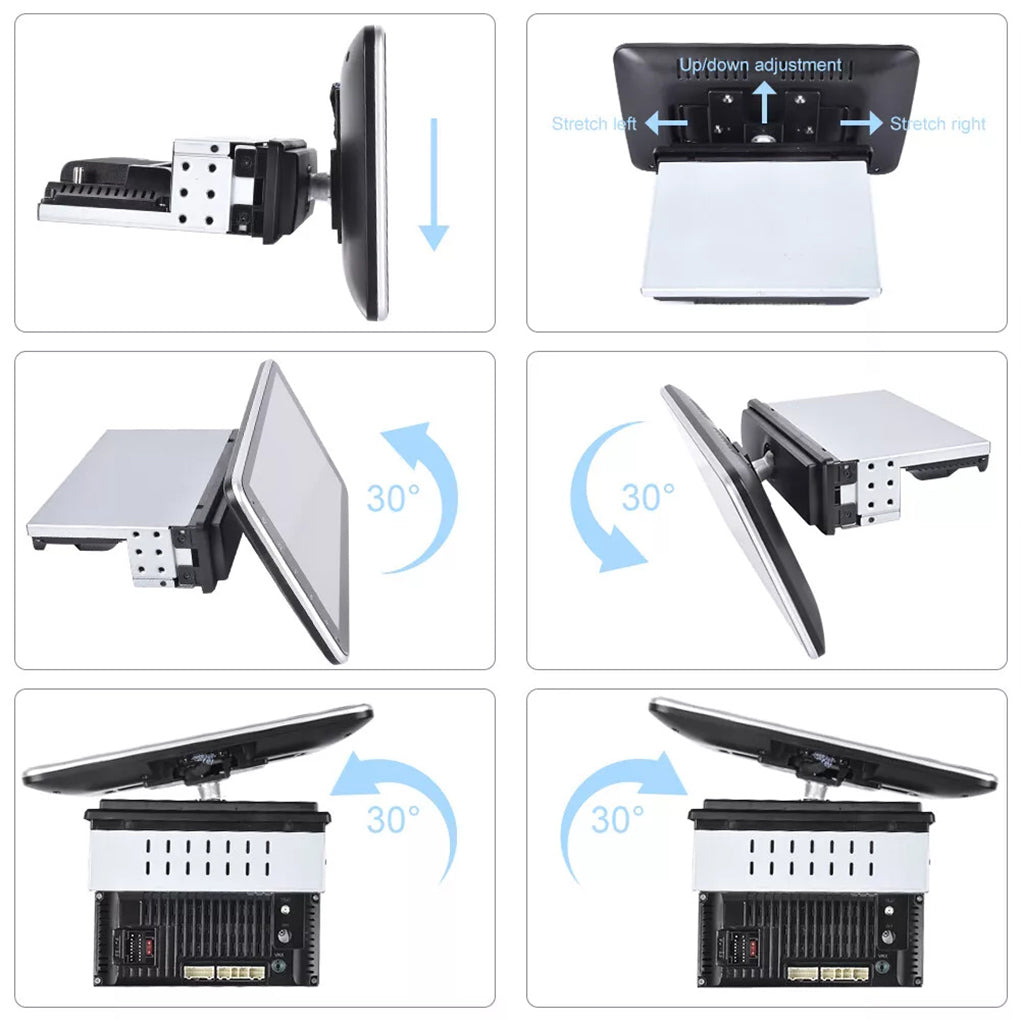 Up/down adjustment

Stretch left

Stretch right

30°

30°

30°

30°